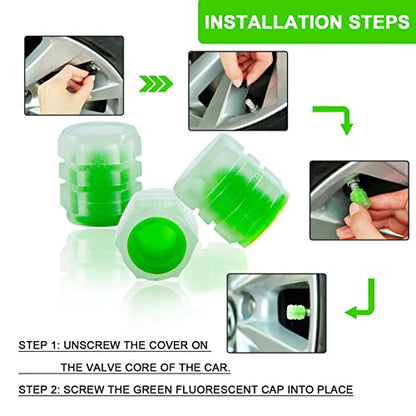 INSTALLATION STEPS

STEP 1: UNSCREW THE COVER ON THE VALVE CORE OF THE CAR.

STEP 2: SCREW THE GREEN FLUORESCENT CAP INTO PLACE