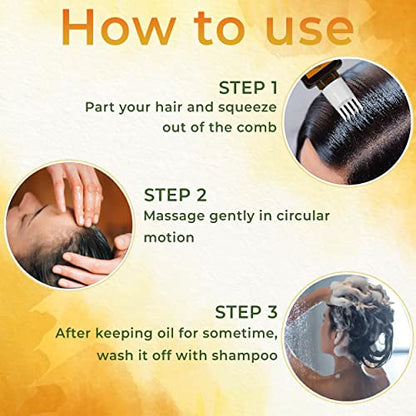 How to use

STEP 1
Part your hair and squeeze out of the comb

STEP 2
Massage gently in circular motion

STEP 3
After keeping oil for sometime, wash it off with shampoo