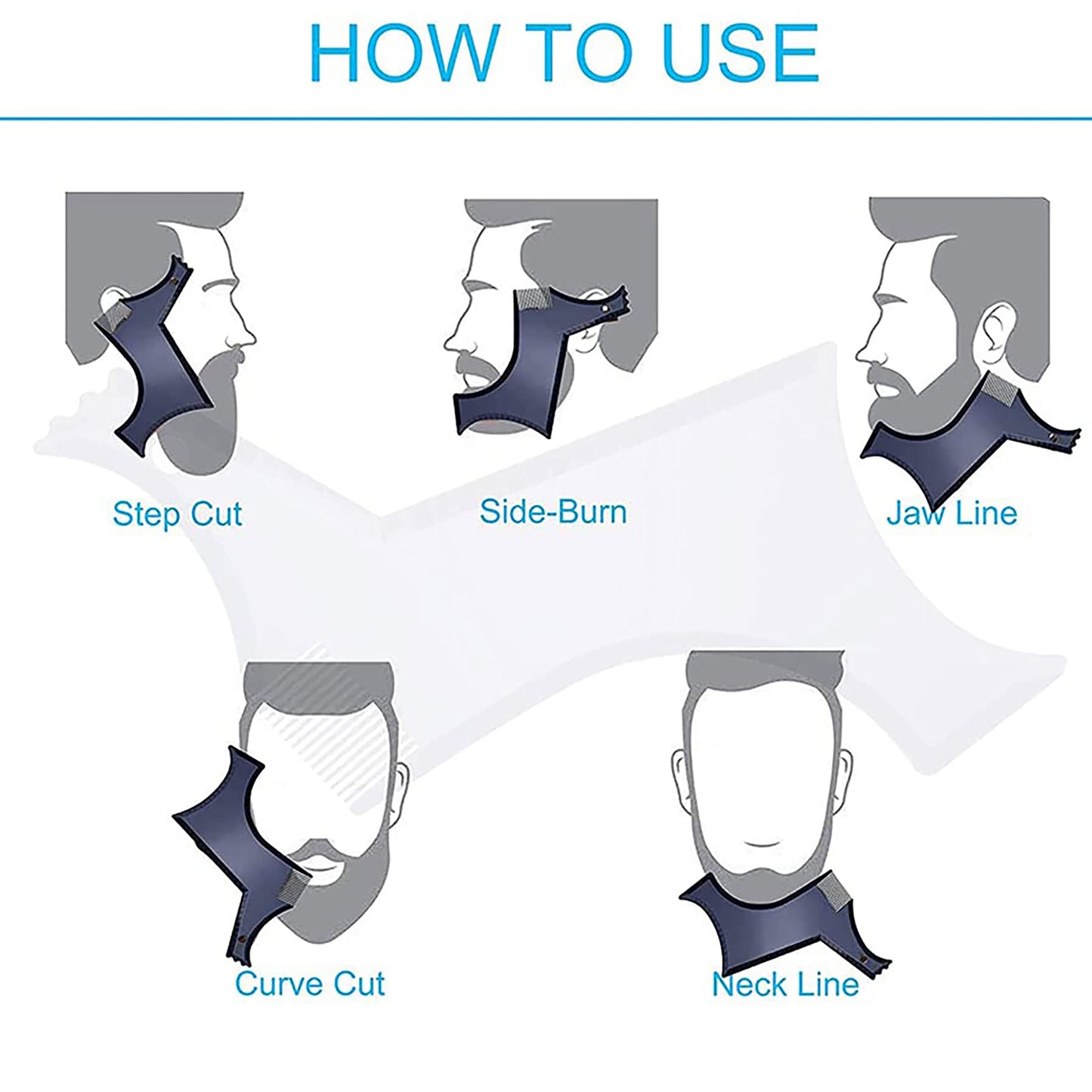 HOW TO USE

Step Cut

Side-Burn

Jaw Line

Curve Cut

Neck Line