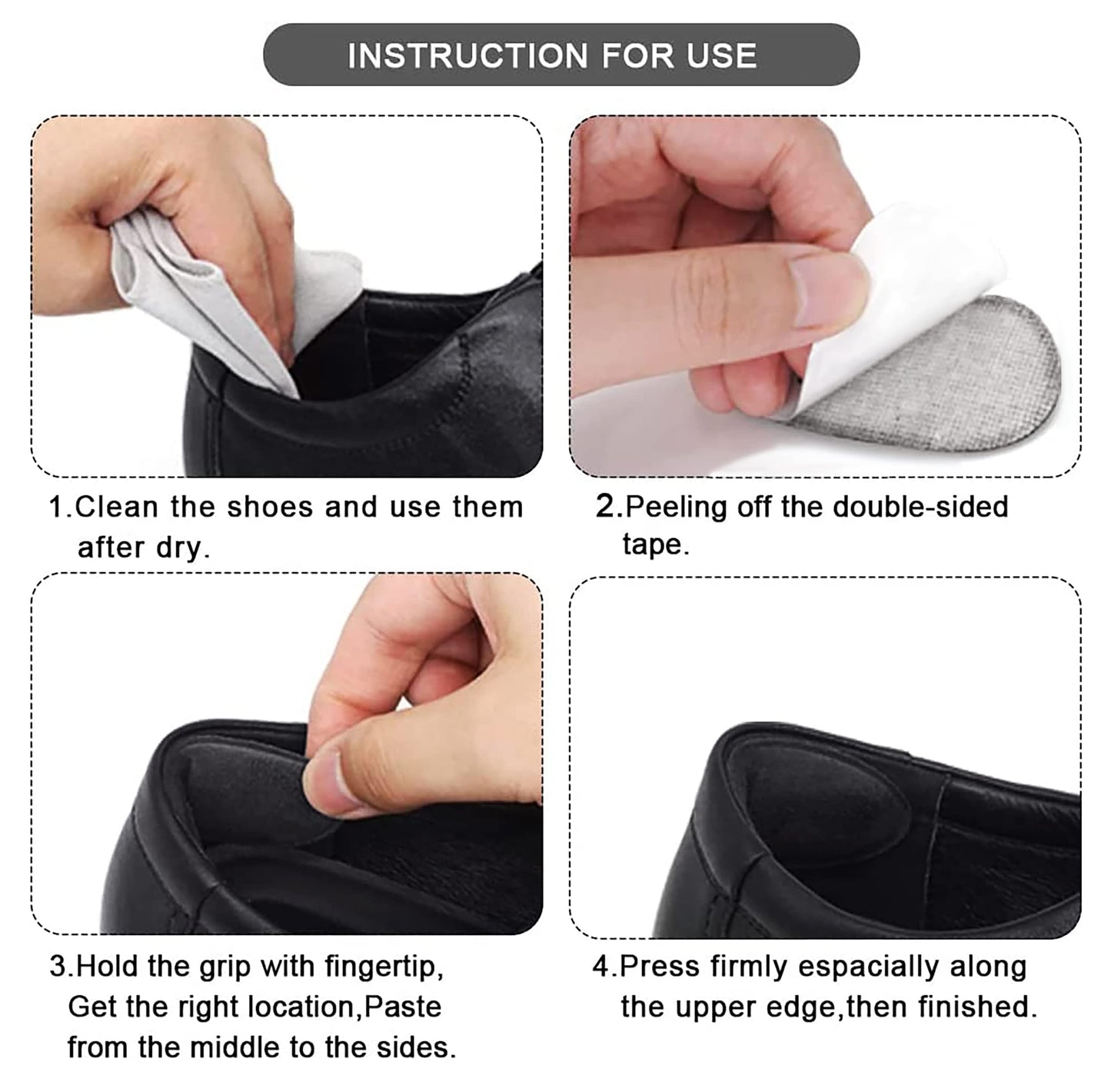 INSTRUCTION FOR USE

1.Clean the shoes and use them after dry.

2.Peeling off the double-sided tape.

3.Hold the grip with fingertip, Get the right location,Paste from the middle to the sides.

4.Press firmly espacially along the upper edge,then finished.