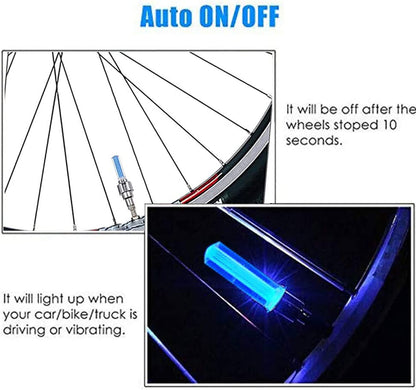 Auto ON/OFF

It will be off after the wheels stoped 10 seconds.

It will light up when your car/bike/truck is driving or vibrating.