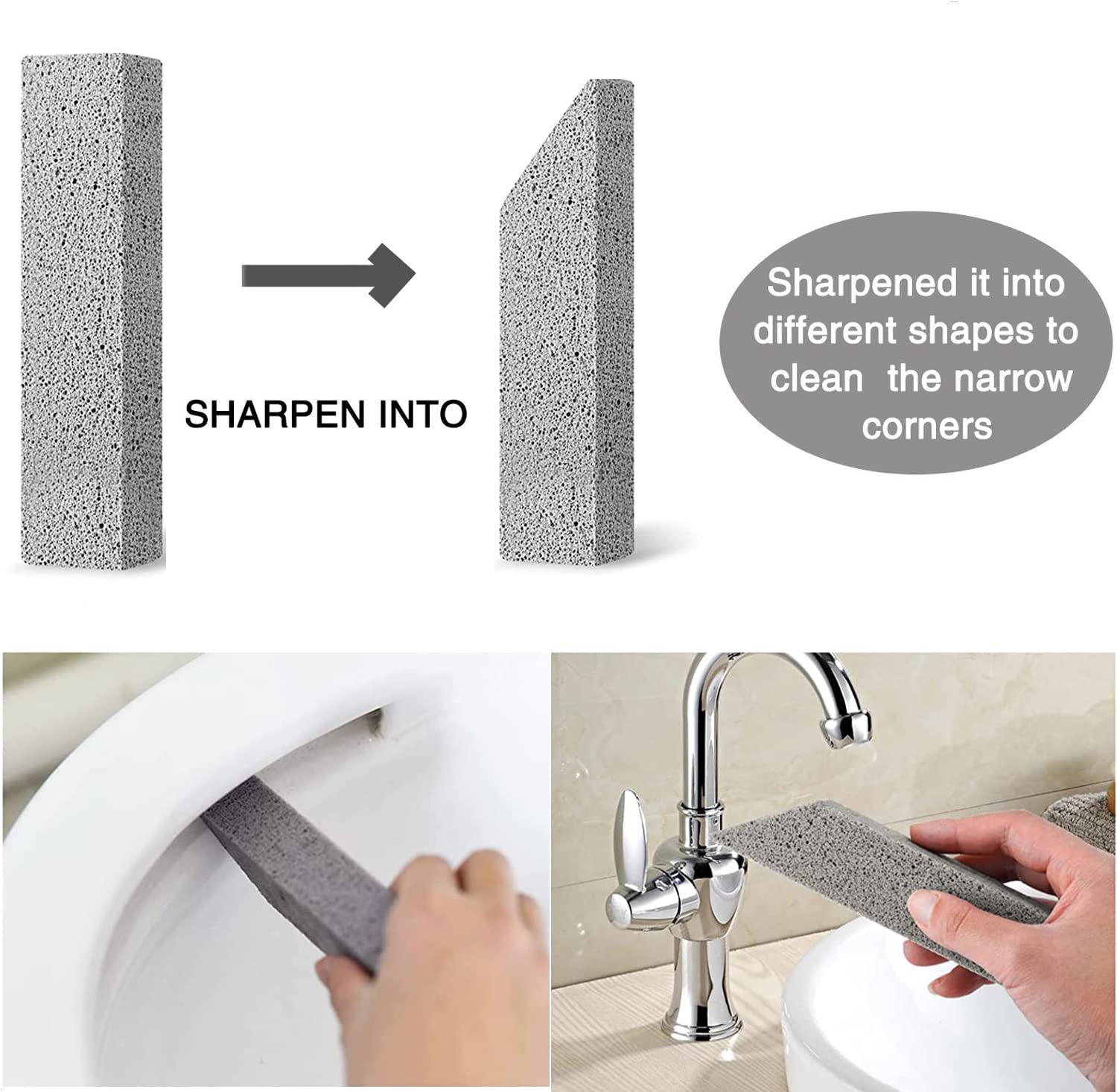 SHARPEN INTO

Sharpened it into different shapes to clean the narrow corners