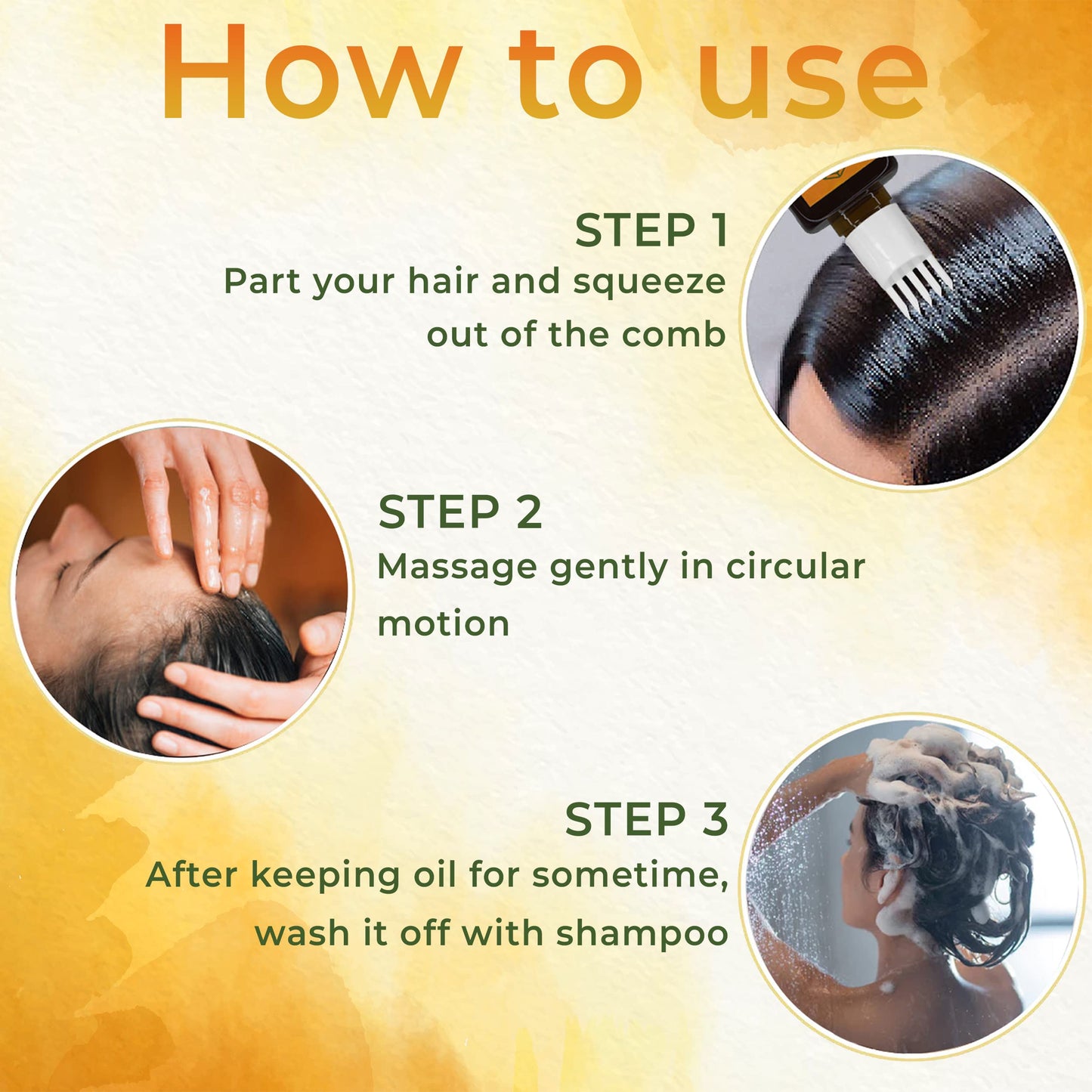 How to use

STEP 1
Part your hair and squeeze out of the comb

STEP 2
Massage gently in circular motion

STEP 3
After keeping oil for sometime, wash it off with shampoo