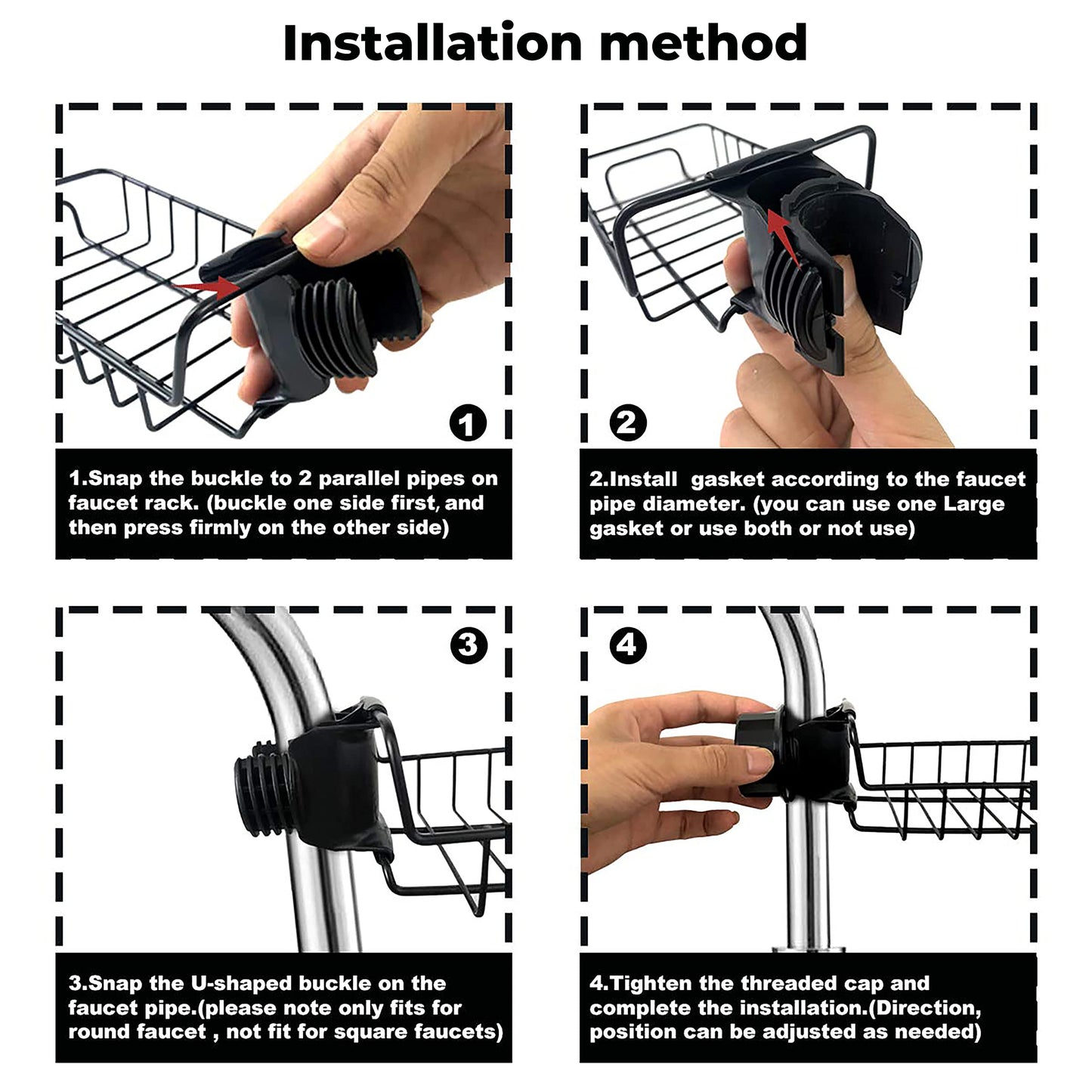 Installation method

1

1.Snap the buckle to 2 parallel pipes on faucet rack. (buckle one side first, and then press firmly on the other side)

2

2.Install gasket according to the faucet pipe diameter. (you can use one Large gasket or use both or not use)

3

3.Snap the U-shaped buckle on the faucet pipe.(please note only fits for round faucet , not fit for square faucets)

4

4.Tighten the threaded cap and complete the installation.(Direction, position can be adjusted as needed)