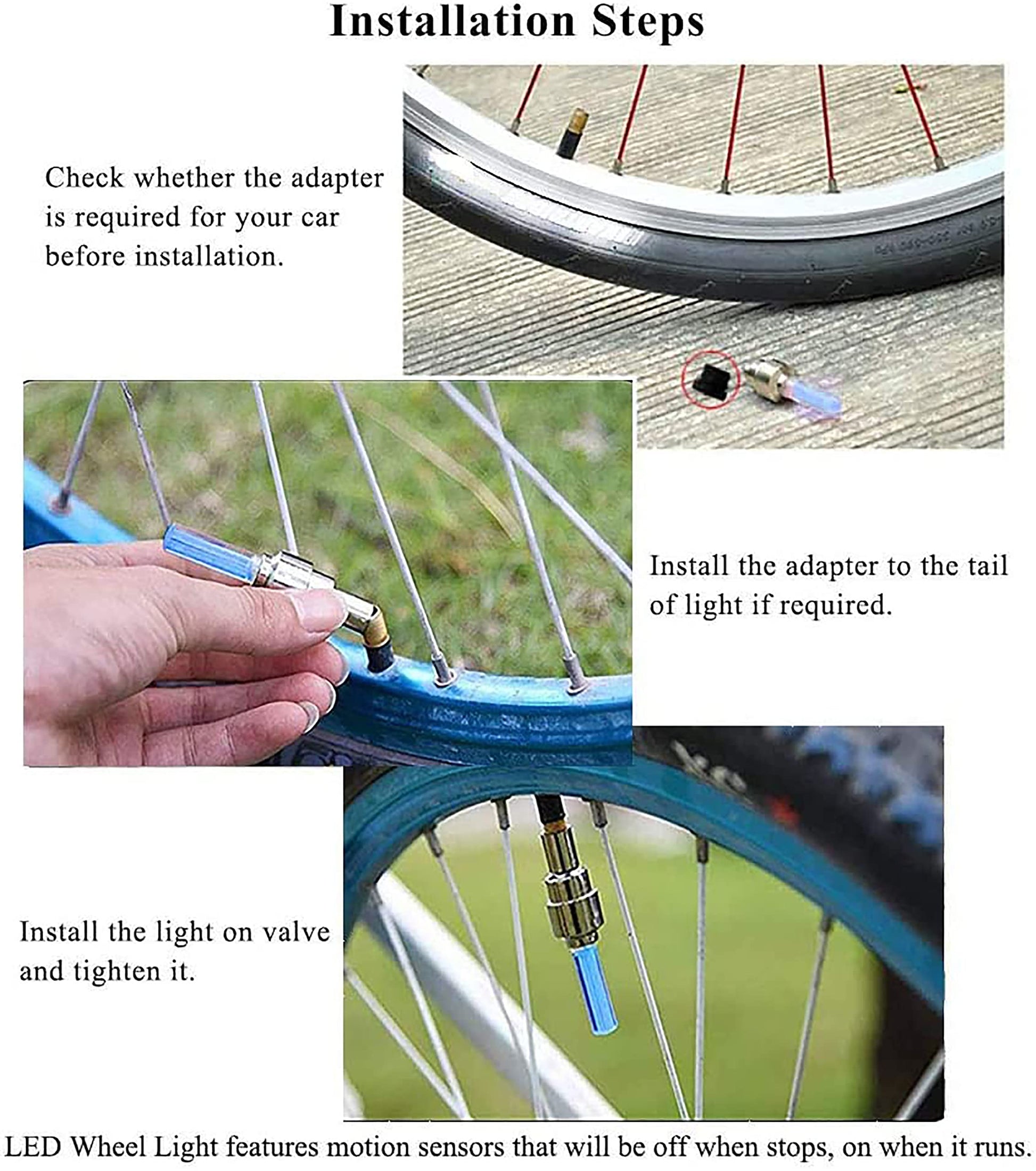 Installation Steps

Check whether the adapter is required for your car before installation.

Install the adapter to the tail of light if required.

Install the light on valve and tighten it.

LED Wheel Light features motion sensors that will be off when stops, on when it runs.